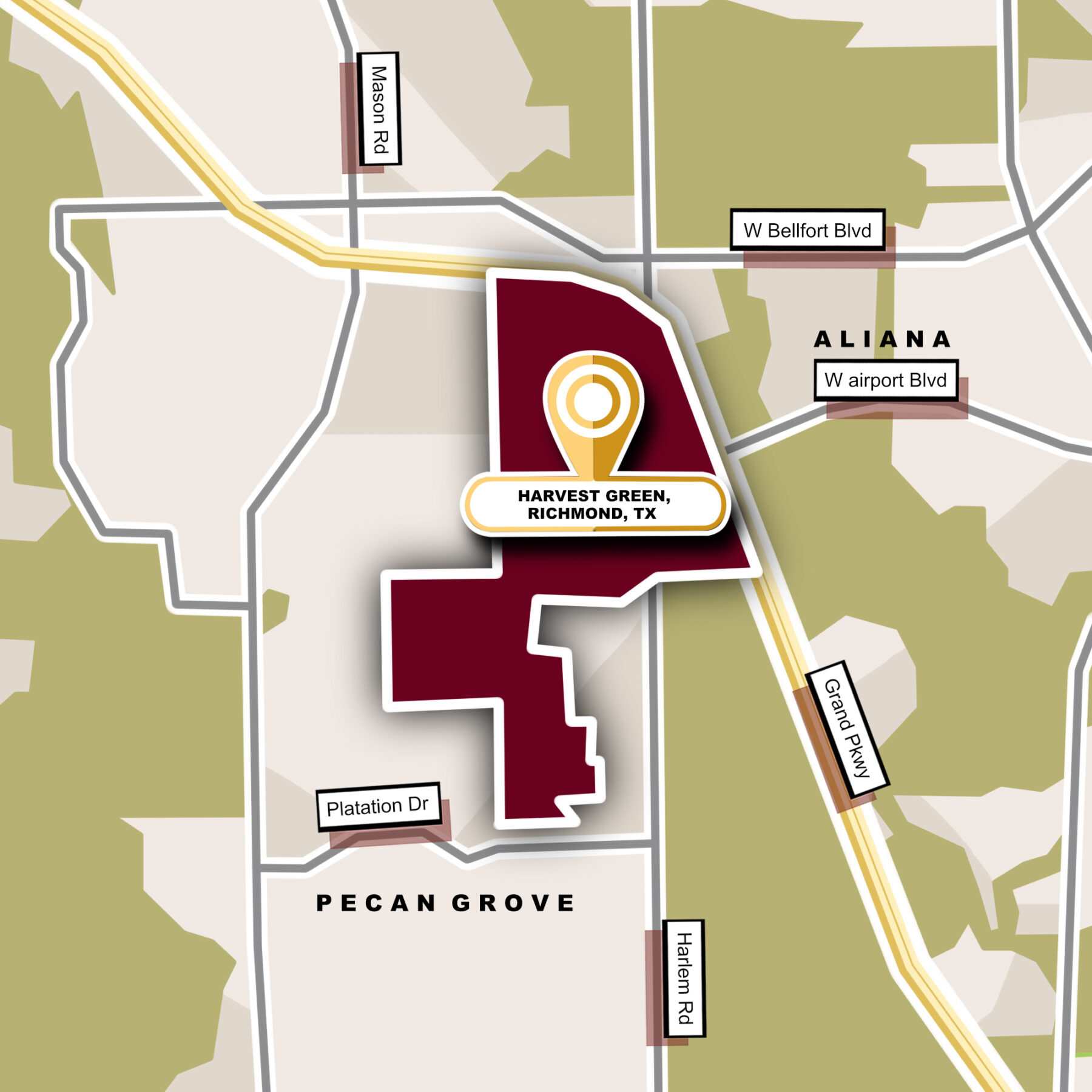 Mason Rd

W Bellfort Blvd

ALIANA

W airport Blvd

HARVEST GREEN, RICHMOND, TX

Grand Pkwy

Platation Dr

PECAN GROVE

Harlem Rd