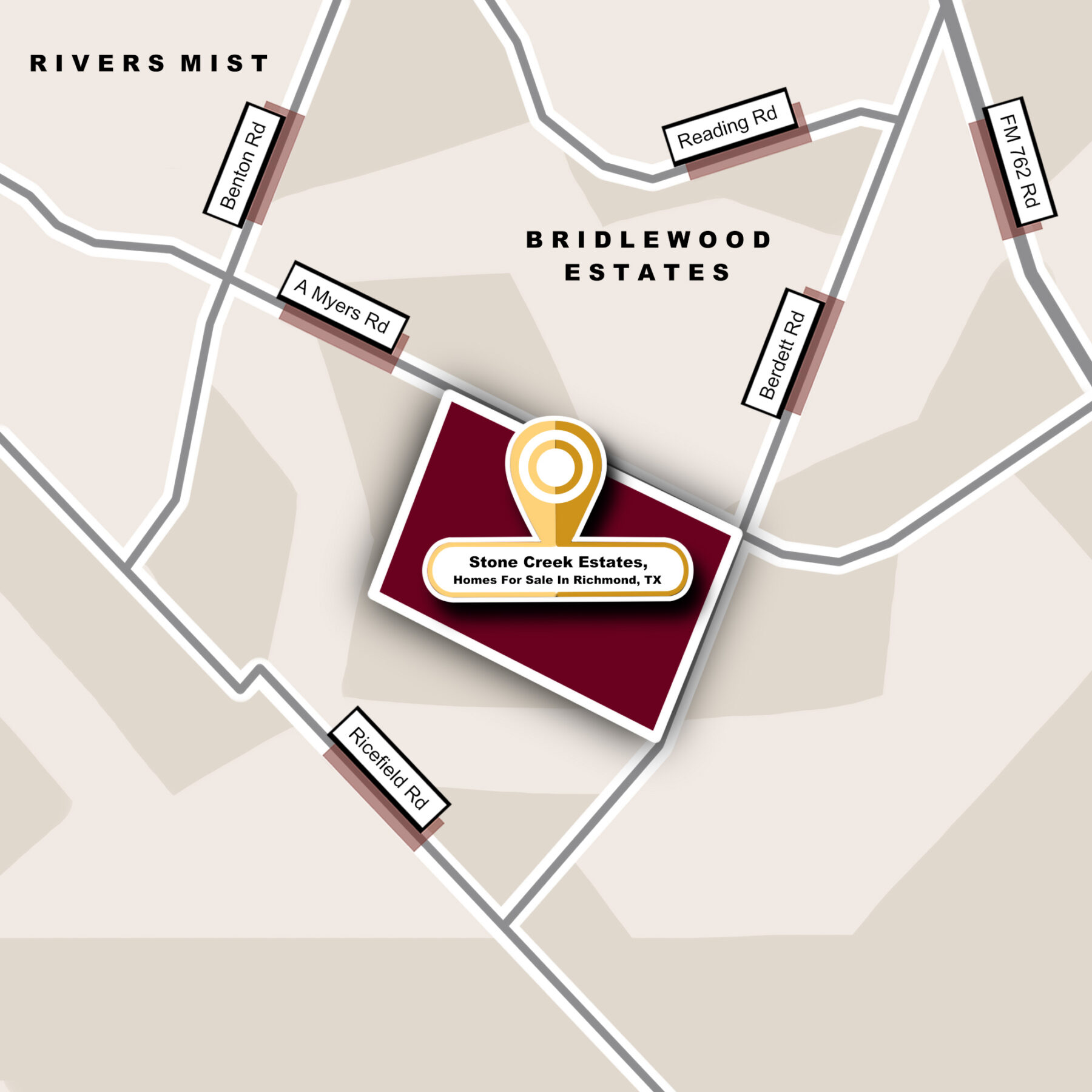 RIVERS MIST

Benton Rd

Reading Rd

FM 762 Rd

BRIDLEWOOD ESTATES

A Myers Rd

Berdett Rd

Stone Creek Estates,
Homes For Sale In Richmond, TX

Ricefield Rd