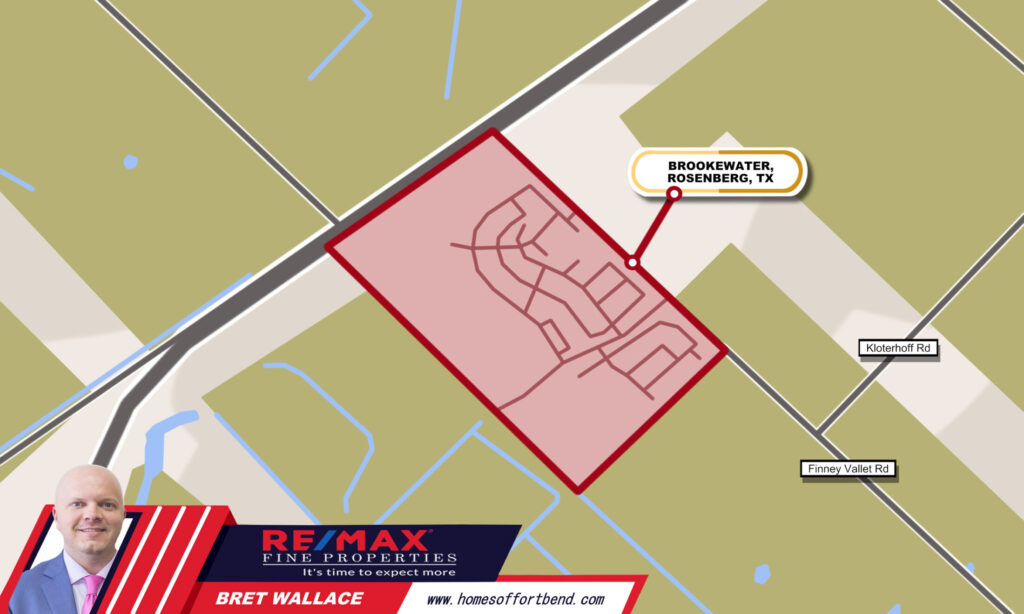 BROOKEWATER, ROSENBERG, TX

Kloterhoff Rd

Finney Vallet Rd

RE/MAX
FINE PROPERTIES
It's time to expect more

BRET WALLACE

www.homesoffortbend.com